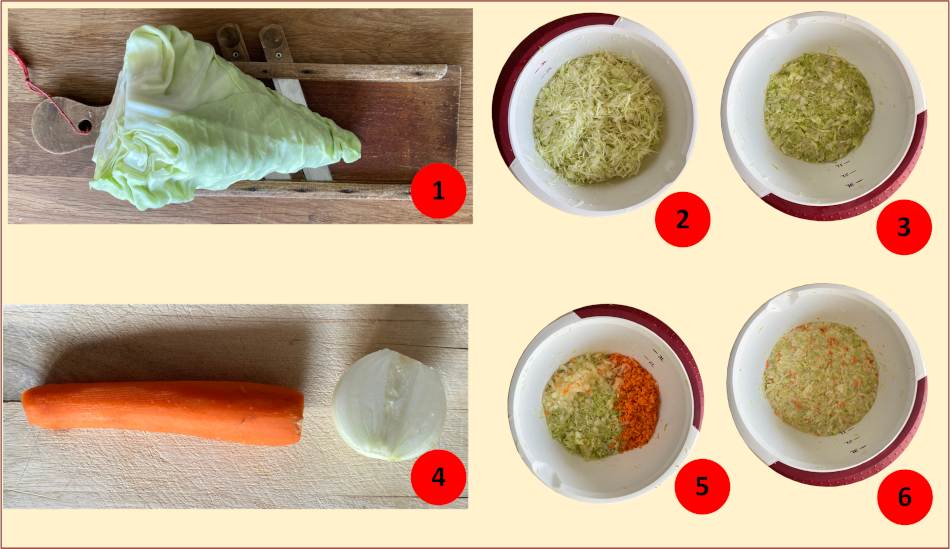 1

2

3

4

5

6